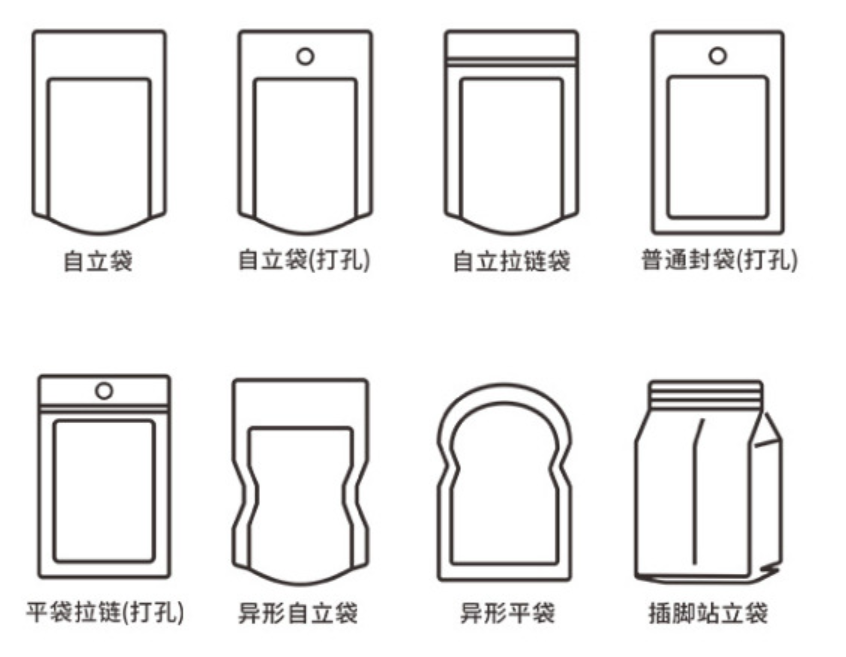 自立袋

自立袋(打孔)

自立拉链袋

普通封袋(打孔)

平袋拉链(打孔)

异形自立袋

异形平袋

插脚站立袋